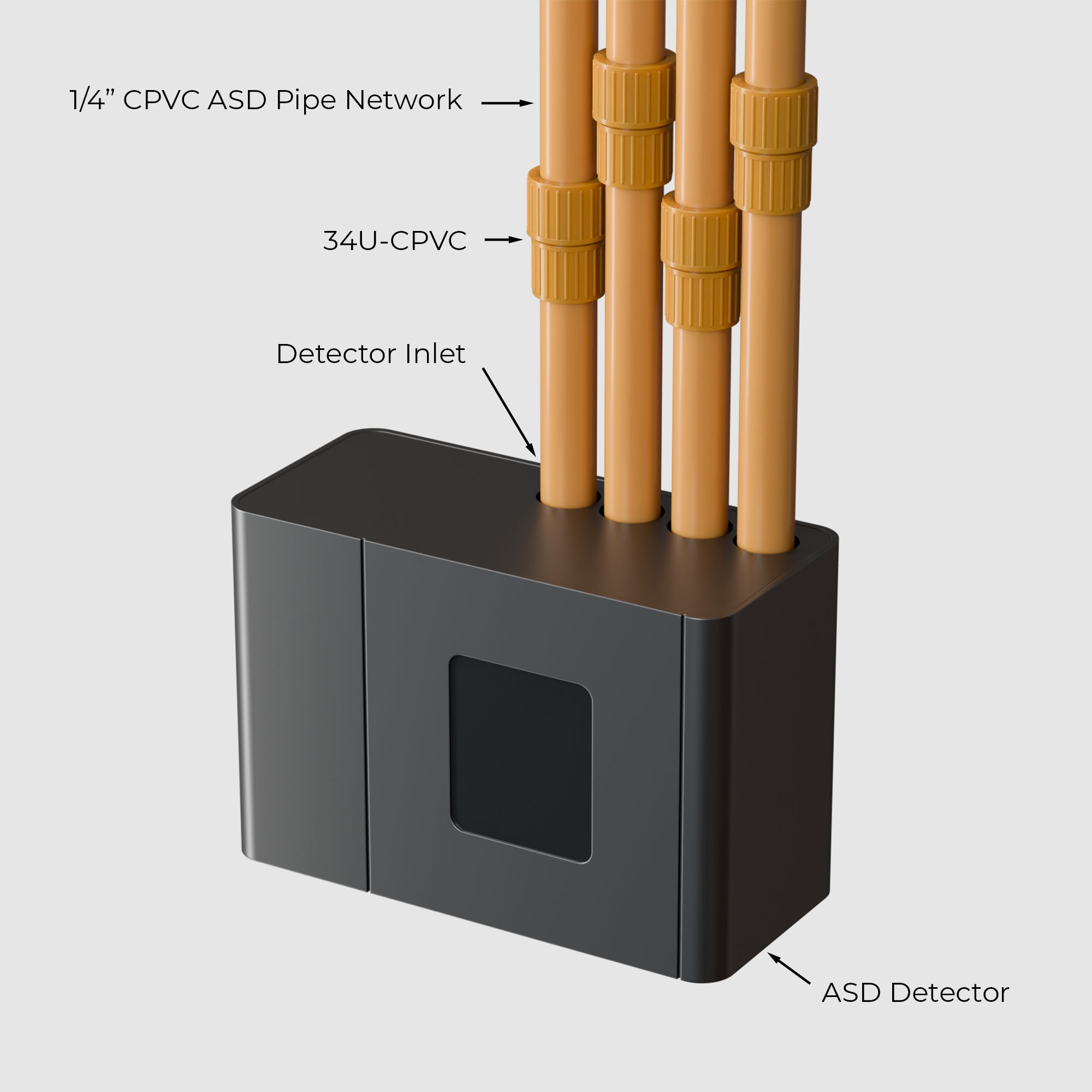 1/4” CPVC ASD Pipe Network

34U-CPVC

Detector Inlet

ASD Detector