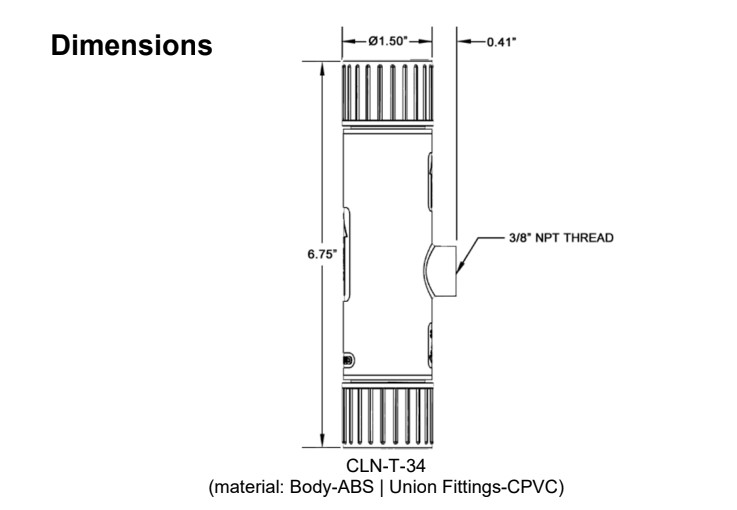 Dimensions

Ø1.50"

0.41"

6.75"

3/8" NPT THREAD

CLN-T-34
(material: Body-ABS | Union Fittings-CPVC)