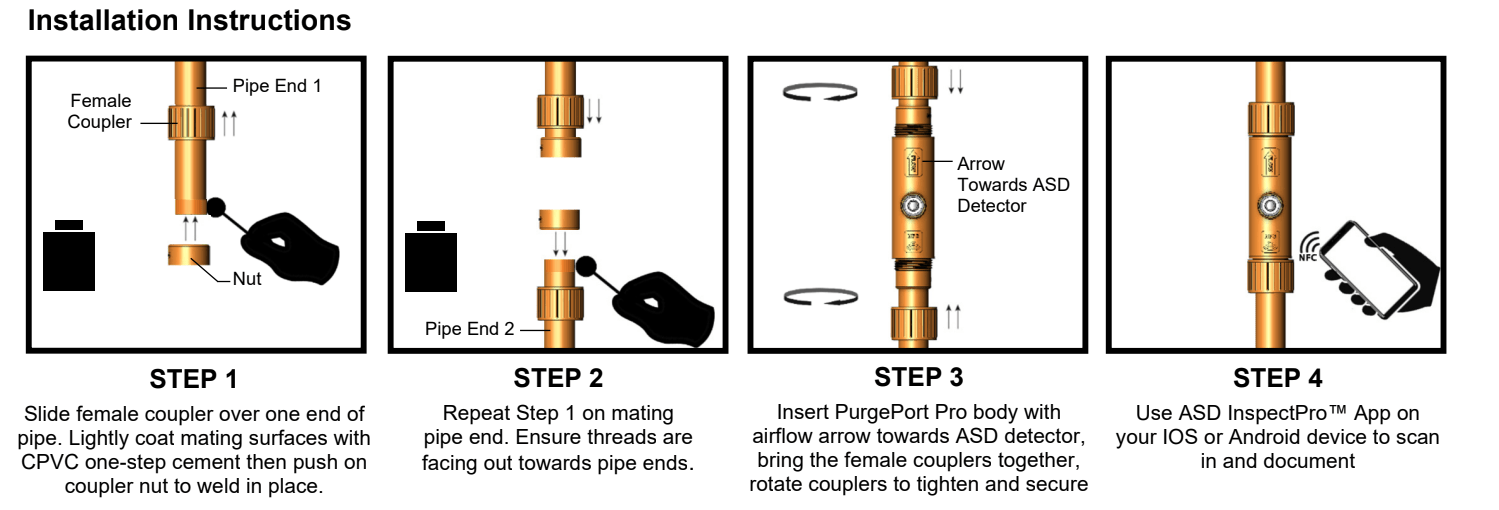 Installation Instructions

Female Coupler

Pipe End 1

Nut

STEP 1

Slide female coupler over one end of pipe. Lightly coat mating surfaces with CPVC one-step cement then push on coupler nut to weld in place.

Pipe End 2

STEP 2

Repeat Step 1 on mating pipe end. Ensure threads are facing out towards pipe ends.

Arrow Towards ASD Detector

STEP 3

Insert PurgePort Pro body with airflow arrow towards ASD detector, bring the female couplers together, rotate couplers to tighten and secure

NFC

STEP 4

Use ASD InspectPro™ App on your IOS or Android device to scan in and document